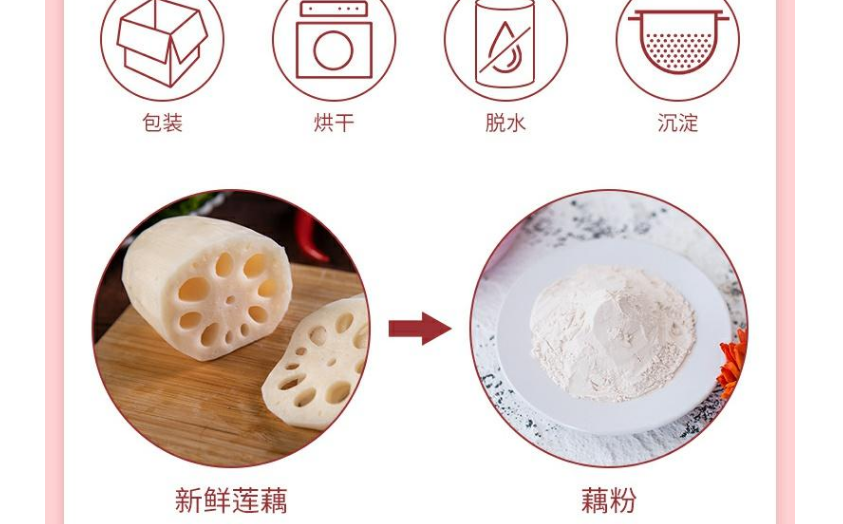 包装

烘干

脱水

沉淀

新鲜莲藕

藕粉